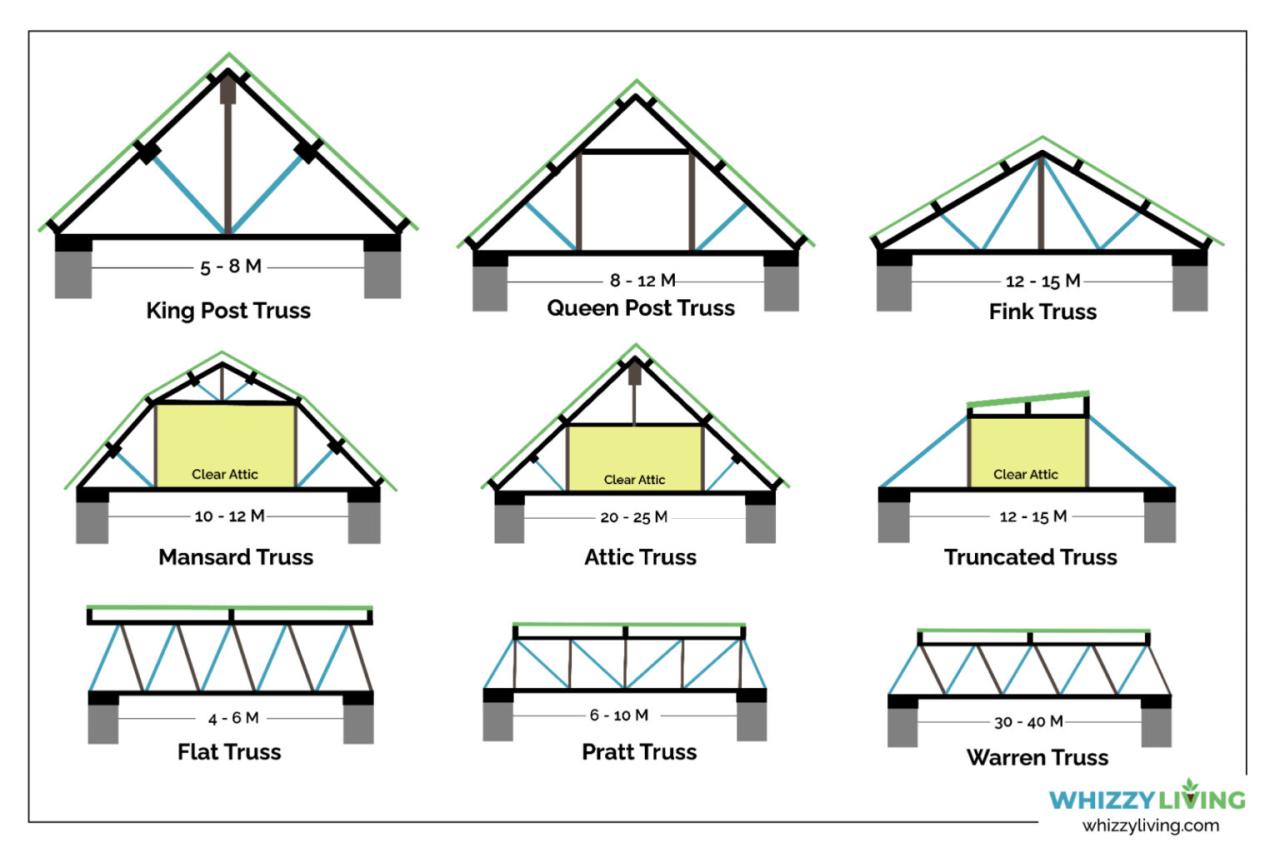 5 - 8 M
King Post Truss

8 - 12 M
Queen Post Truss

12 - 15 M
Fink Truss

Clear Attic
10 - 12 M
Mansard Truss

Clear Attic
20 - 25 M
Attic Truss

Clear Attic
12 - 15 M
Truncated Truss

4 - 6 M
Flat Truss

6 - 10 M
Pratt Truss

30 - 40 M
Warren Truss

WHIZZY LIVING
whizzyliving.com